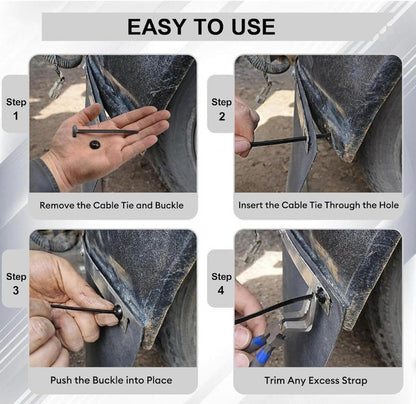 EASY TO USE

Step 1

Remove the Cable Tie and Buckle

Step 2

Insert the Cable Tie Through the Hole

Step 3

Push the Buckle into Place

Step 4

Trim Any Excess Strap