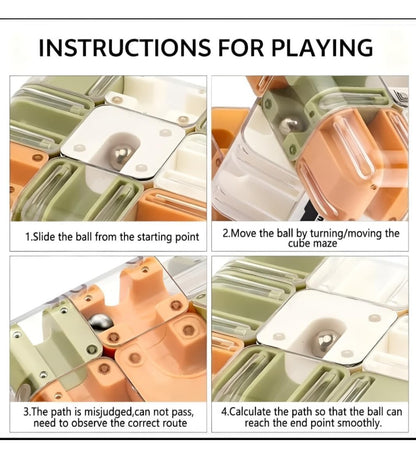 INSTRUCTIONS FOR PLAYING

1.Slide the ball from the starting point

2.Move the ball by turning/moving the cube maze

3.The path is misjudged,can not pass, need to observe the correct route

4.Calculate the path so that the ball can reach the end point smoothly.