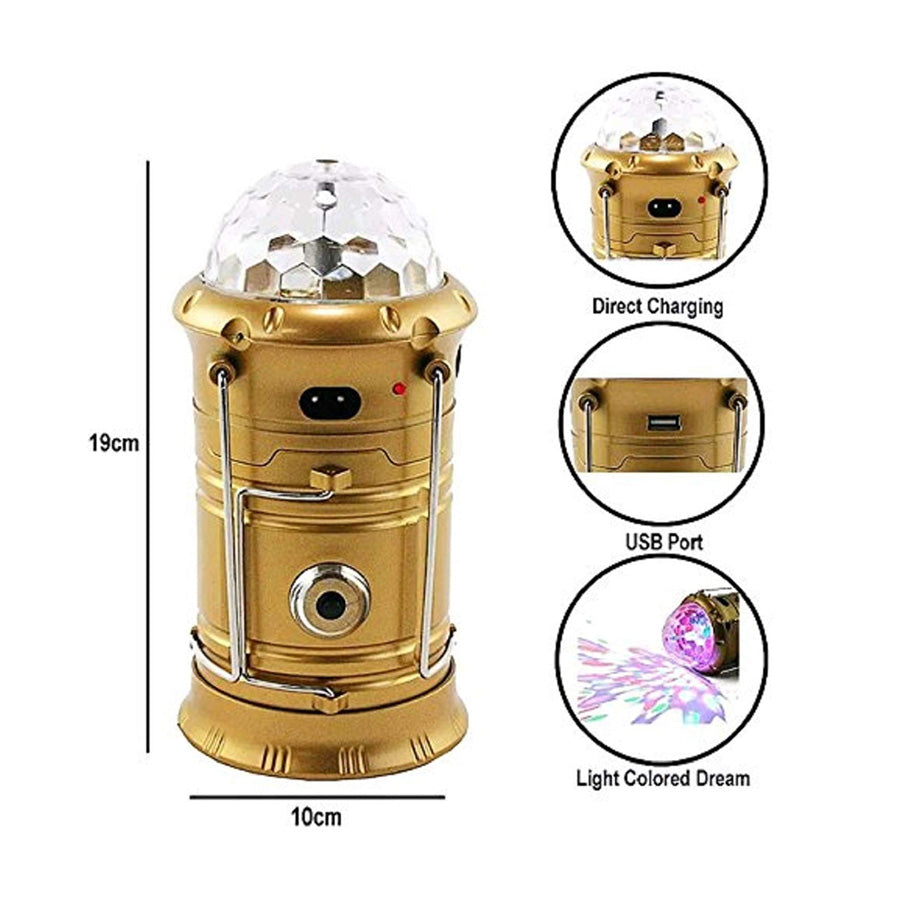 19cm

10cm

Direct Charging

USB Port

Light Colored Dream