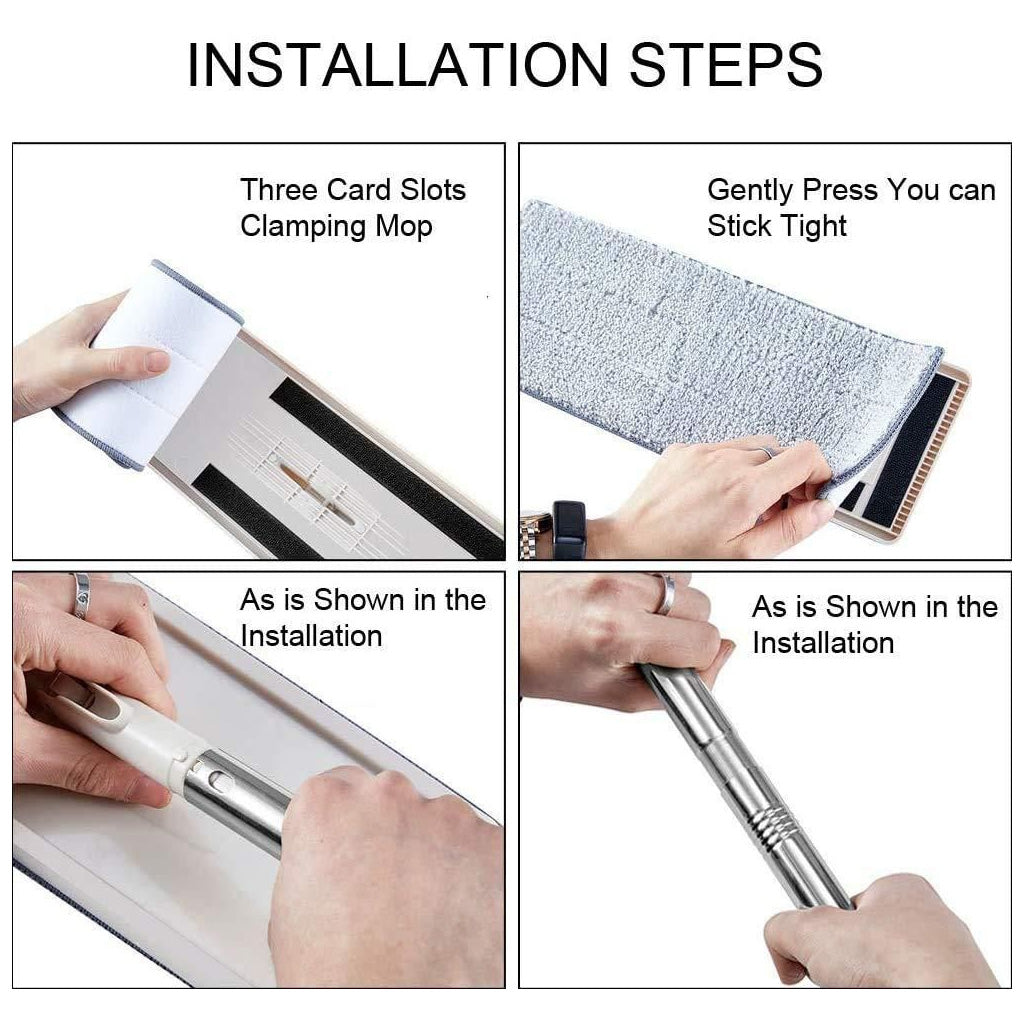 INSTALLATION STEPS

Three Card Slots Clamping Mop

Gently Press You can Stick Tight

As is Shown in the Installation

As is Shown in the Installation