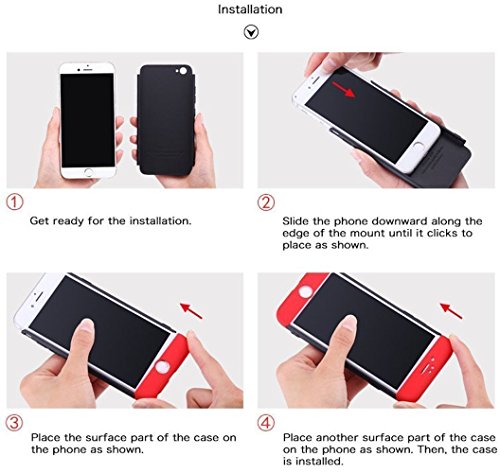 Installation

①

Get ready for the installation.

②

Slide the phone downward along the edge of the mount until it clicks to place as shown.

③

Place the surface part of the case on the phone as shown.

④

Place another surface part of the case on the phone as shown. Then, the case is installed.